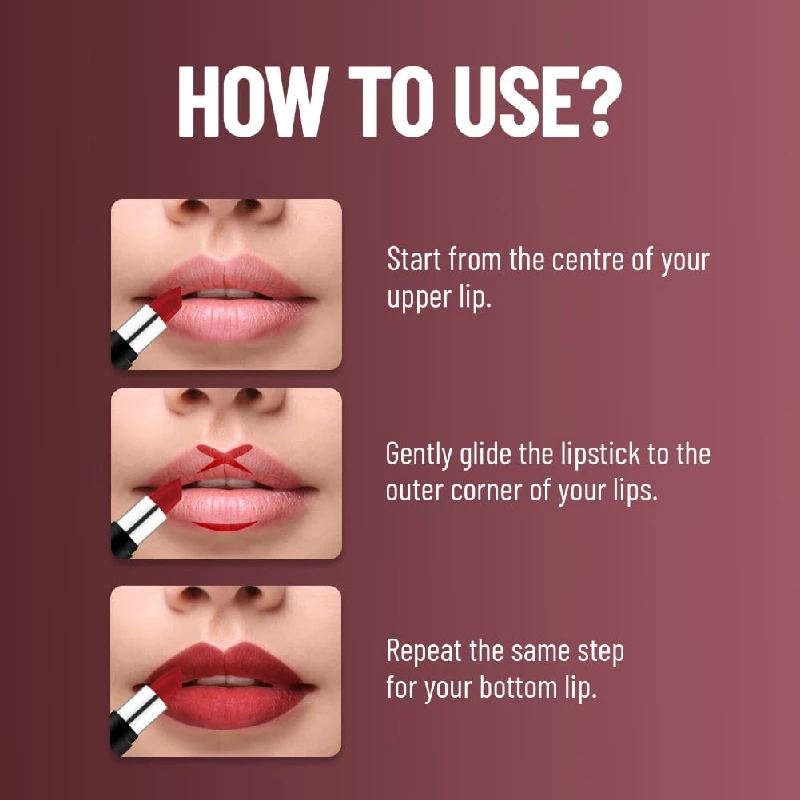 HOW TO USE?

Start from the centre of your upper lip.

Gently glide the lipstick to the outer corner of your lips.

Repeat the same step for your bottom lip.